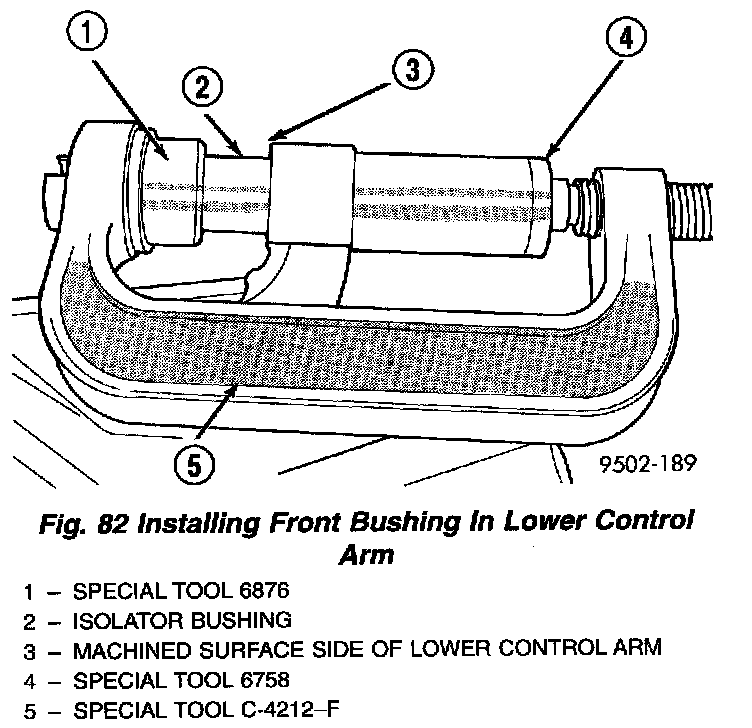 1
2
3
4
5
9502-189

Fig. 82 Installing Front Bushing In Lower Control Arm

1 – SPECIAL TOOL 6876
2 – ISOLATOR BUSHING
3 – MACHINED SURFACE SIDE OF LOWER CONTROL ARM
4 – SPECIAL TOOL 6758
5 – SPECIAL TOOL C-4212–F