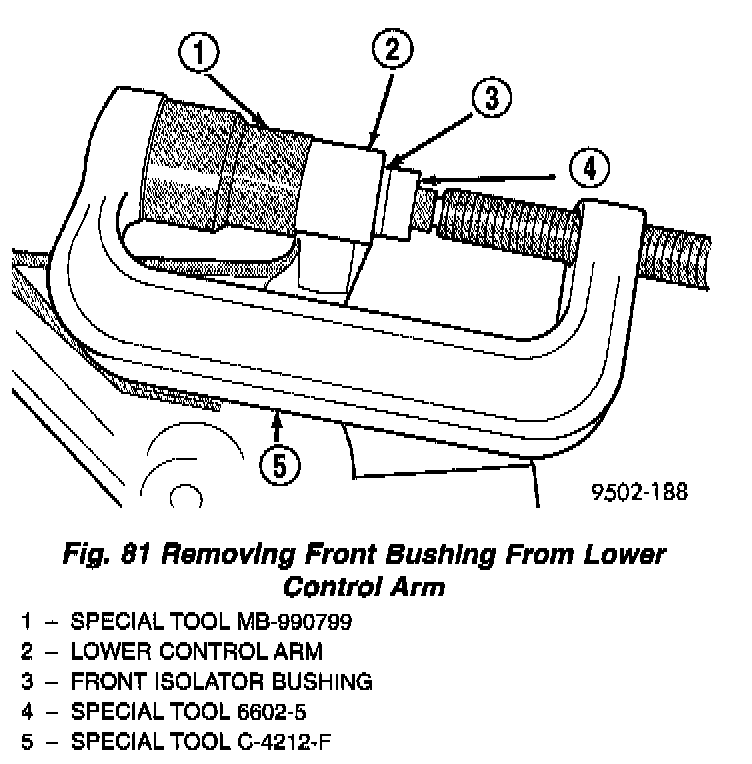 1
2
3
4
5
9502-188

Fig. 81 Removing Front Bushing From Lower Control Arm

1 – SPECIAL TOOL MB-990799
2 – LOWER CONTROL ARM
3 – FRONT ISOLATOR BUSHING
4 – SPECIAL TOOL 6602-5
5 – SPECIAL TOOL C-4212-F