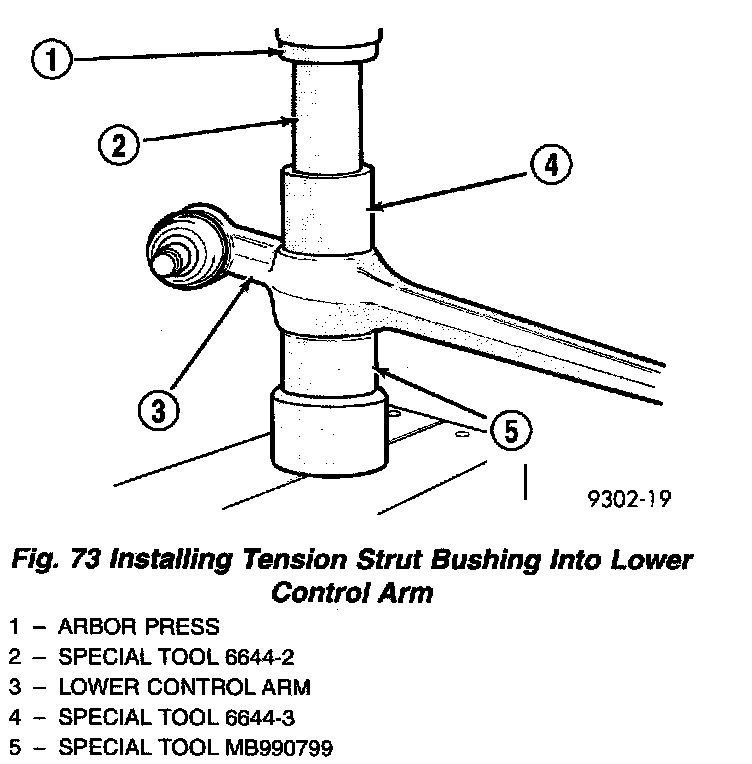 1

2

4

3

5

9302-19

Fig. 73 Installing Tension Strut Bushing Into Lower Control Arm

1 – ARBOR PRESS
2 – SPECIAL TOOL 6644-2
3 – LOWER CONTROL ARM
4 – SPECIAL TOOL 6644-3
5 – SPECIAL TOOL MB990799