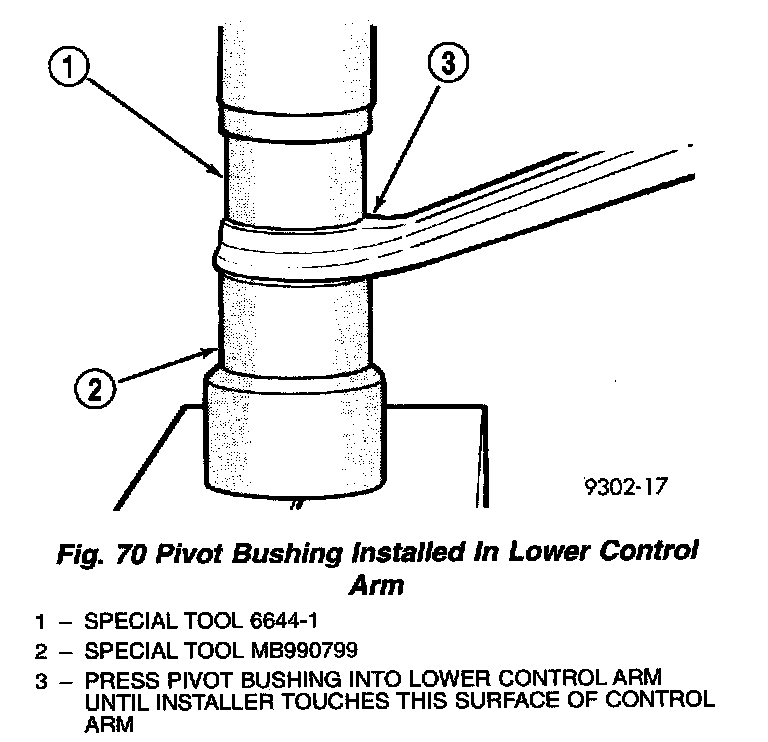 1

3

2

9302-17

Fig. 70 Pivot Bushing Installed In Lower Control Arm

1 – SPECIAL TOOL 6644-1
2 – SPECIAL TOOL MB990799
3 – PRESS PIVOT BUSHING INTO LOWER CONTROL ARM UNTIL INSTALLER TOUCHES THIS SURFACE OF CONTROL ARM