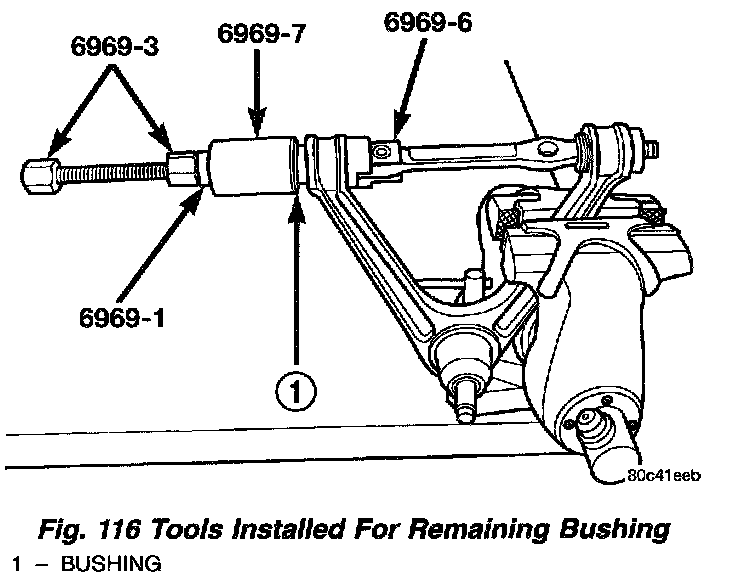 6969-3
6969-7
6969-6
6969-1
1
80c41eeb

Fig. 116 Tools Installed For Remaining Bushing
1 – BUSHING