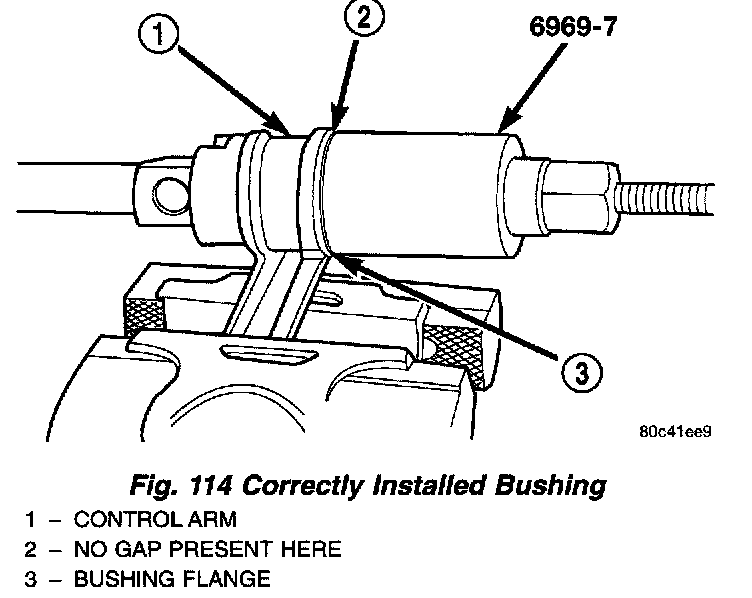 1
2
6969-7
3
80c41ee9

Fig. 114 Correctly Installed Bushing
1 – CONTROL ARM
2 – NO GAP PRESENT HERE
3 – BUSHING FLANGE