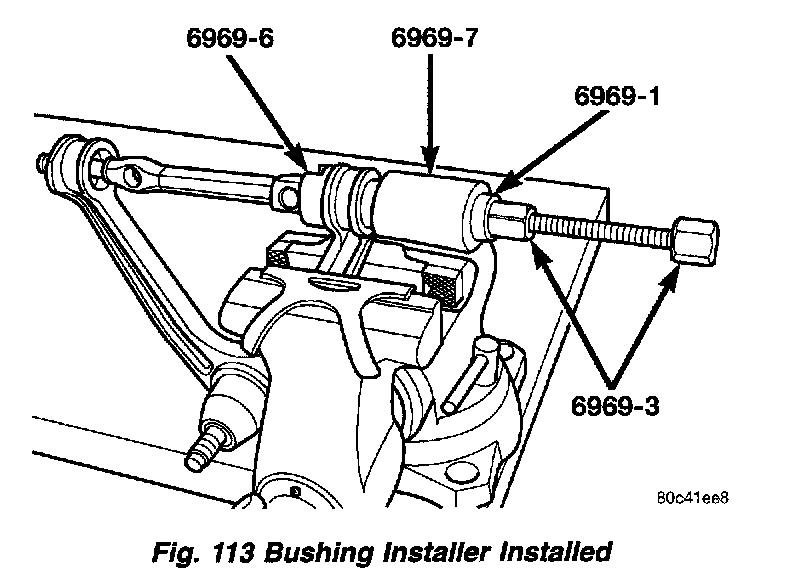 6969-6
6969-7
6969-1
6969-3
80c41ee8

Fig. 113 Bushing Installer Installed