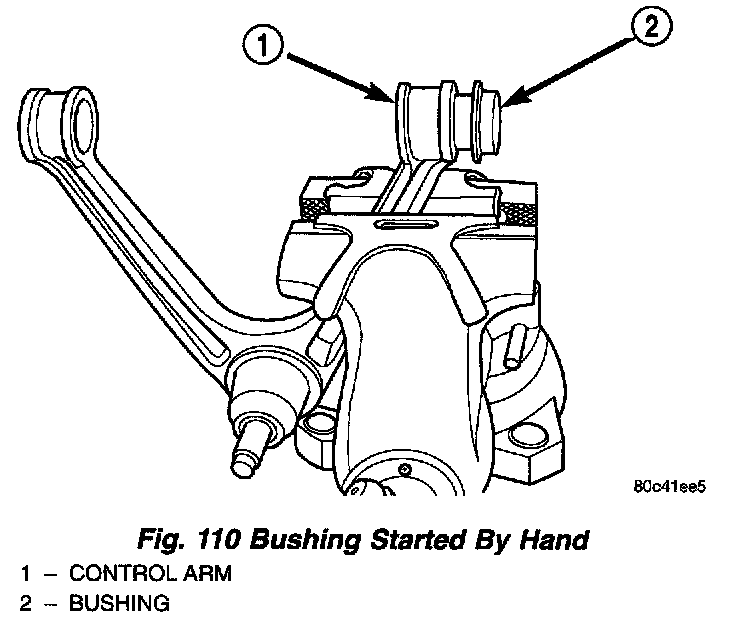 1
2
80c41ee5
Fig. 110 Bushing Started By Hand
1 – CONTROL ARM
2 – BUSHING