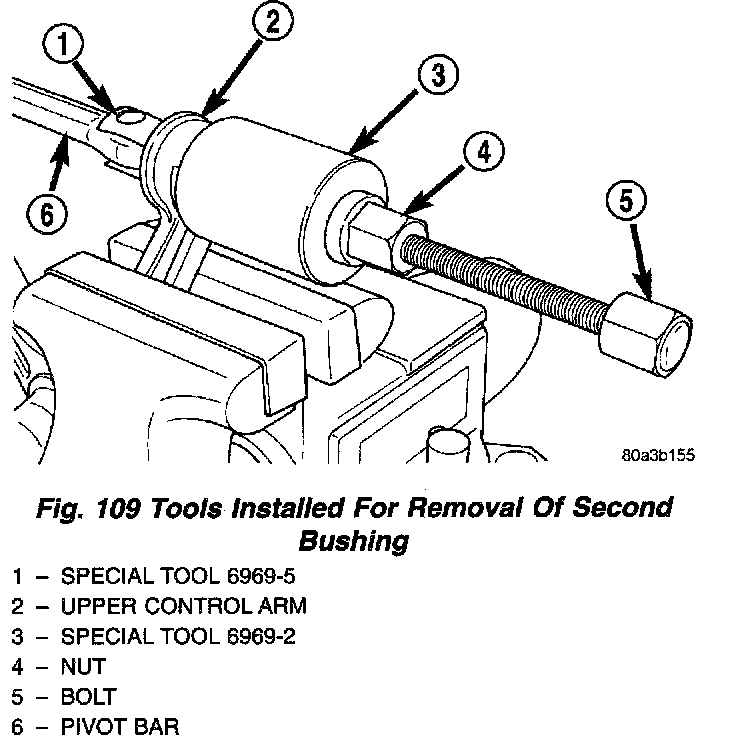 1
2
3
4
5
6

80a3b155

Fig. 109 Tools Installed For Removal Of Second Bushing

1 – SPECIAL TOOL 6969-5
2 – UPPER CONTROL ARM
3 – SPECIAL TOOL 6969-2
4 – NUT
5 – BOLT
6 – PIVOT BAR