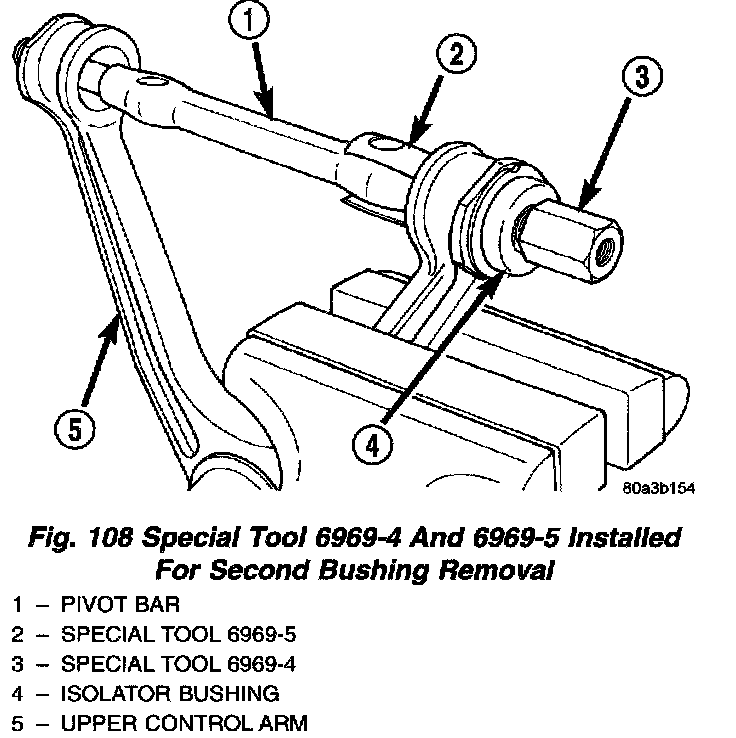 1
2
3
5
4
80a3b154

Fig. 108 Special Tool 6969-4 And 6969-5 Installed For Second Bushing Removal

1 – PIVOT BAR
2 – SPECIAL TOOL 6969-5
3 – SPECIAL TOOL 6969-4
4 – ISOLATOR BUSHING
5 – UPPER CONTROL ARM