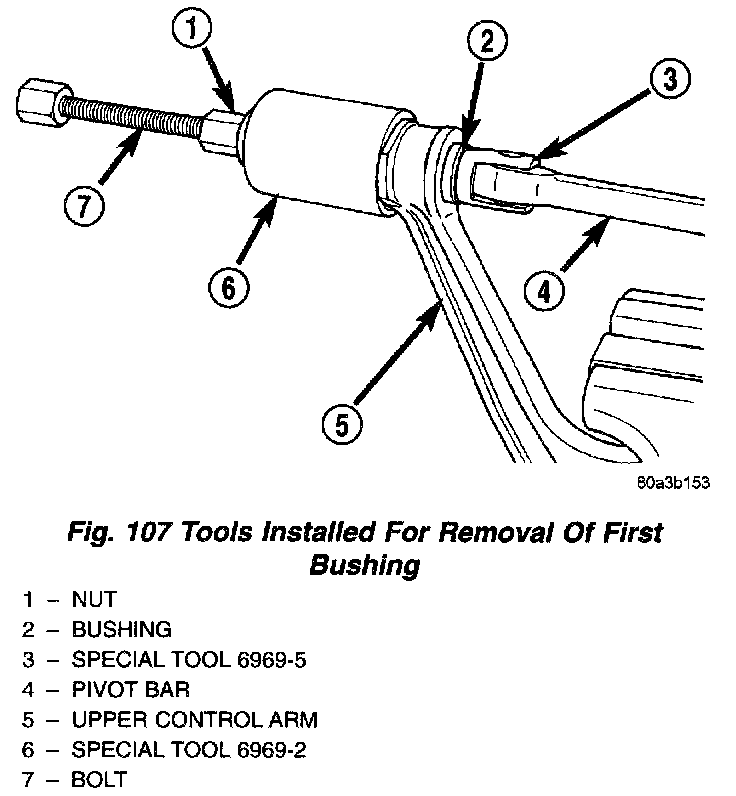 1
2
3
7
6
4
5

80a3b153

Fig. 107 Tools Installed For Removal Of First Bushing

1 – NUT
2 – BUSHING
3 – SPECIAL TOOL 6969-5
4 – PIVOT BAR
5 – UPPER CONTROL ARM
6 – SPECIAL TOOL 6969-2
7 – BOLT