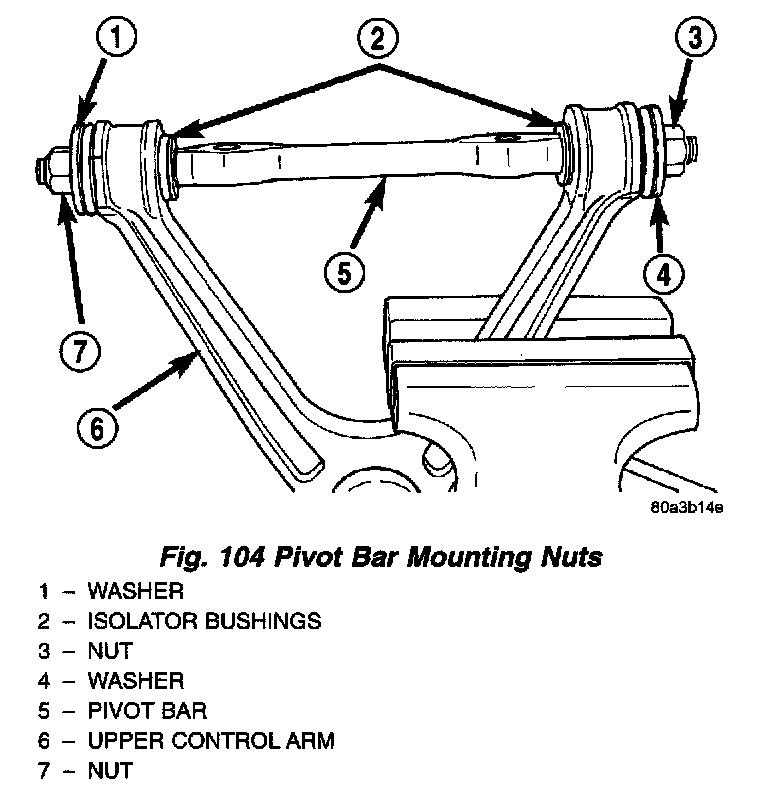 1
2
3
5
4
7
6

80a3b14e

Fig. 104 Pivot Bar Mounting Nuts
1 – WASHER
2 – ISOLATOR BUSHINGS
3 – NUT
4 – WASHER
5 – PIVOT BAR
6 – UPPER CONTROL ARM
7 – NUT