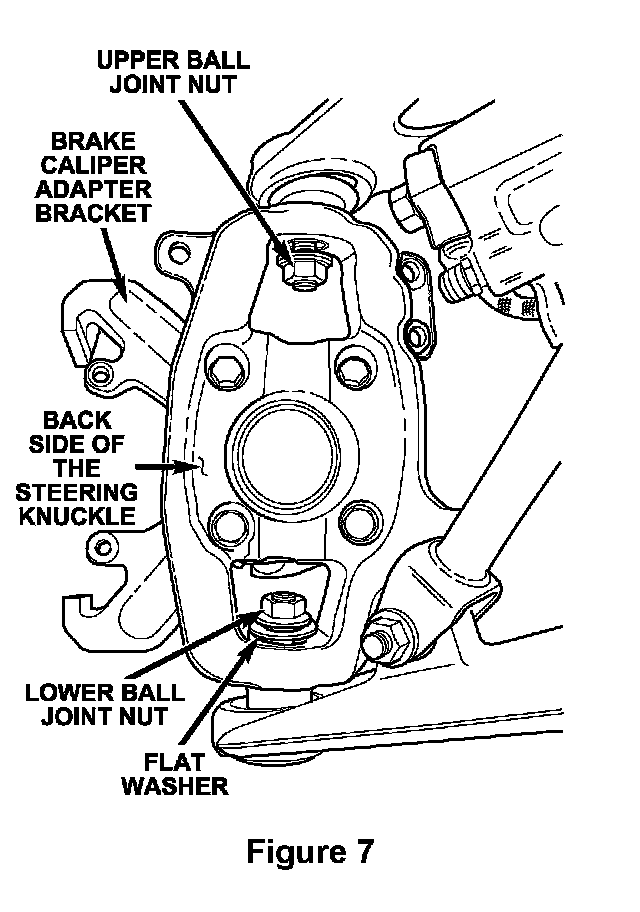 UPPER BALL JOINT NUT

BRAKE CALIPER ADAPTER BRACKET

BACK SIDE OF THE STEERING KNUCKLE

LOWER BALL JOINT NUT

FLAT WASHER

Figure 7