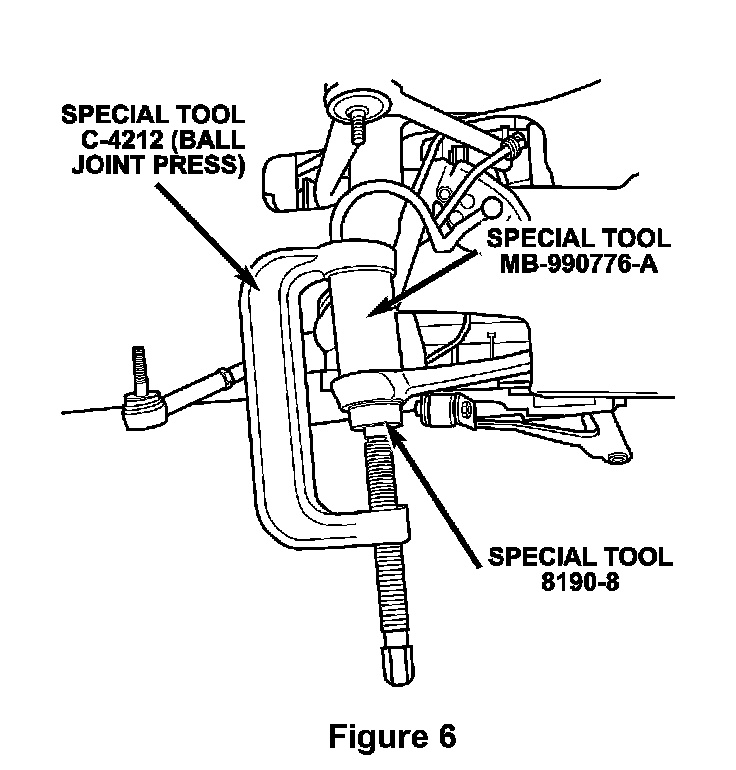 SPECIAL TOOL C-4212 (BALL JOINT PRESS)

SPECIAL TOOL MB-990776-A

SPECIAL TOOL 8190-8

Figure 6