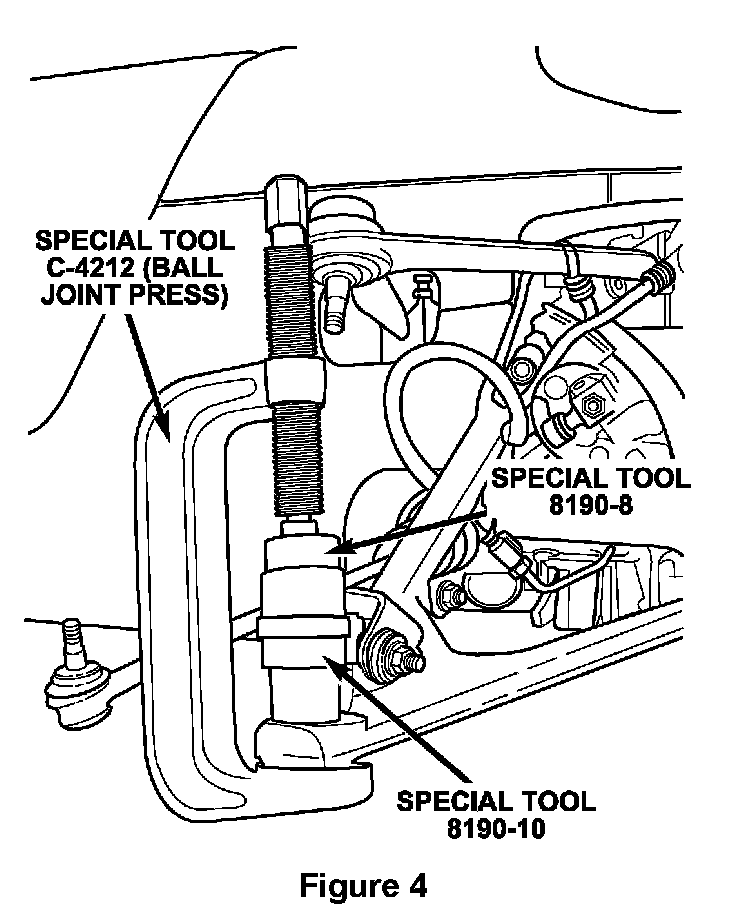 SPECIAL TOOL C-4212 (BALL JOINT PRESS)

SPECIAL TOOL 8190-8

SPECIAL TOOL 8190-10

Figure 4