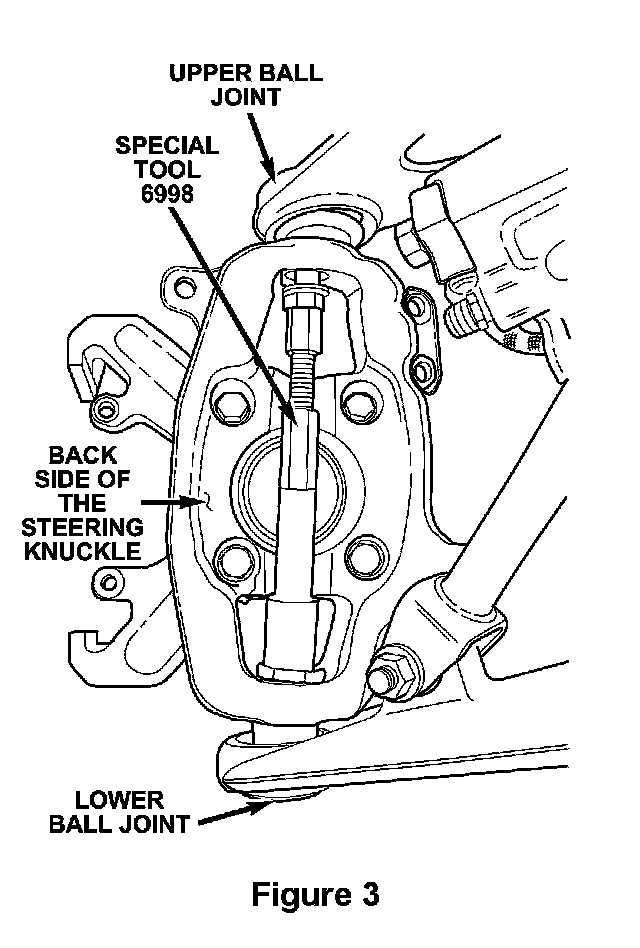 UPPER BALL JOINT

SPECIAL TOOL 6998

BACK SIDE OF THE STEERING KNUCKLE

LOWER BALL JOINT

Figure 3