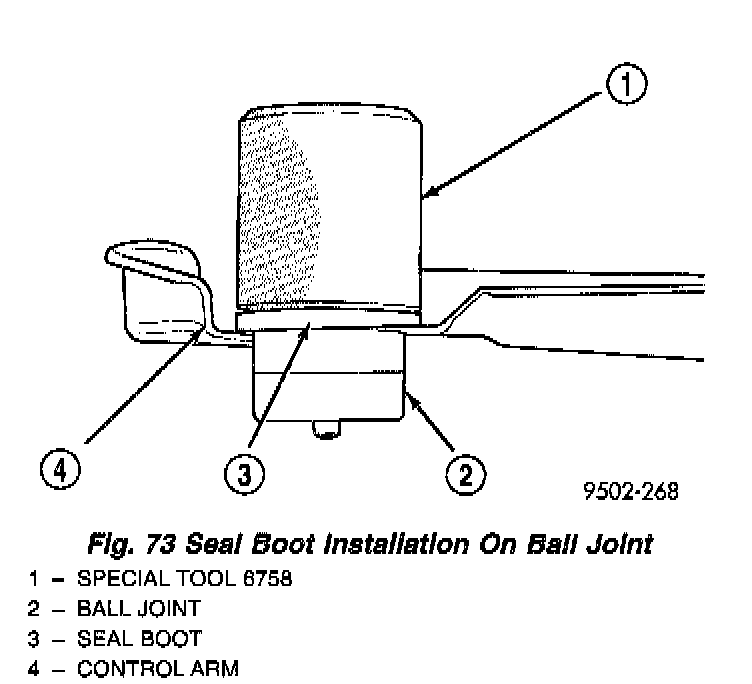 1

4

3

2

9502-268

Fig. 73 Seal Boot Installation On Ball Joint

1 – SPECIAL TOOL 6758
2 – BALL JOINT
3 – SEAL BOOT
4 – CONTROL ARM