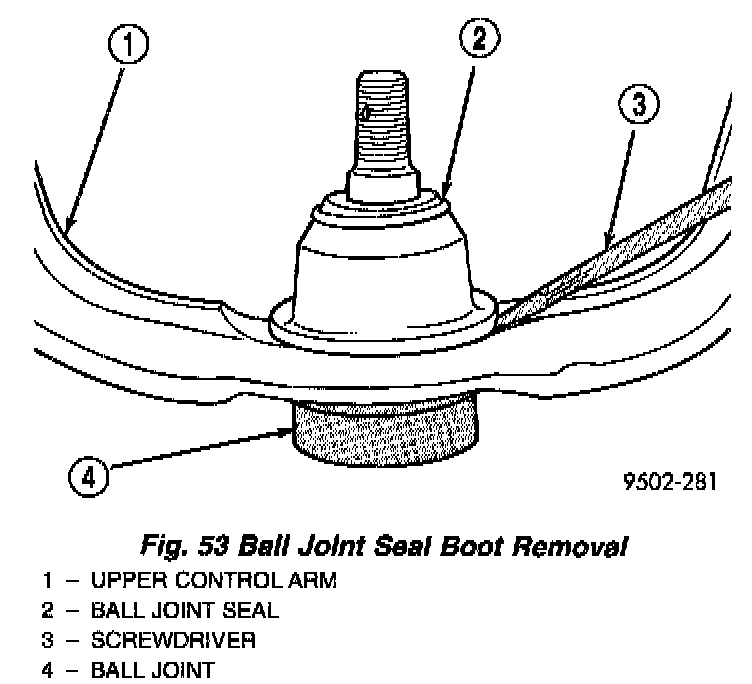 1

2

3

4

9502-281

Fig. 53 Ball Joint Seal Boot Removal

1 – UPPER CONTROL ARM
2 – BALL JOINT SEAL
3 – SCREWDRIVER
4 – BALL JOINT