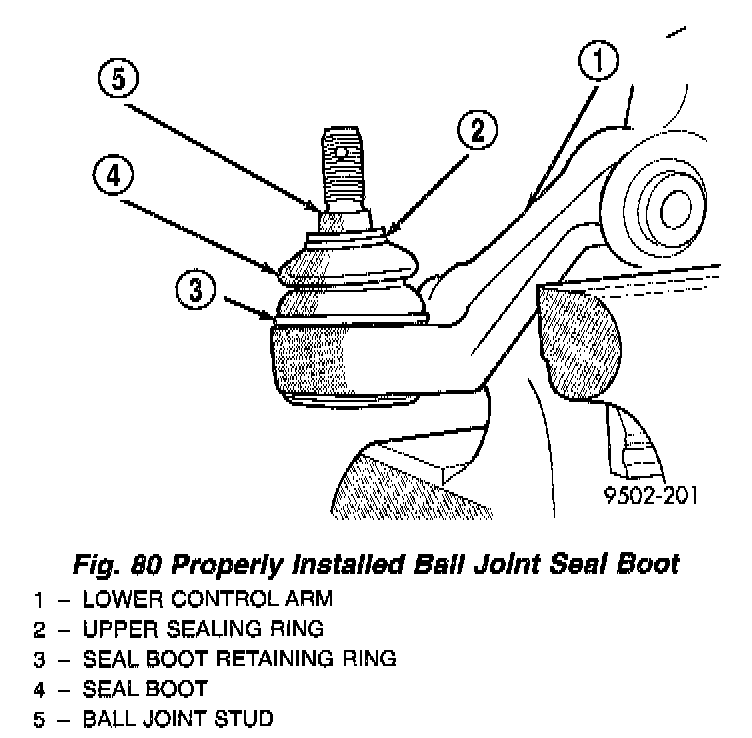 5
1
2
4
3
9502-201

Fig. 80 Properly Installed Ball Joint Seal Boot
1 – LOWER CONTROL ARM
2 – UPPER SEALING RING
3 – SEAL BOOT RETAINING RING
4 – SEAL BOOT
5 – BALL JOINT STUD