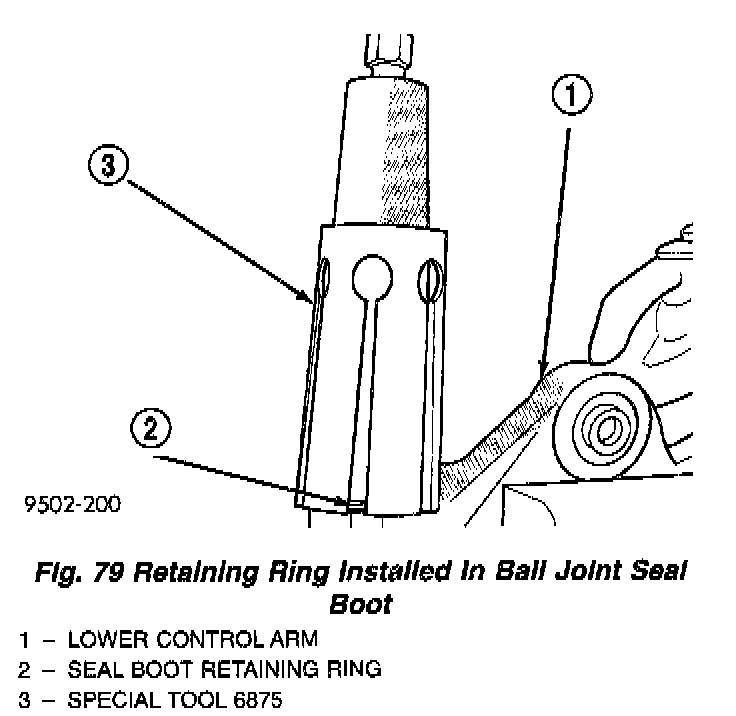 1

3

2

9502-200

Fig. 79 Retaining Ring Installed In Ball Joint Seal Boot

1 – LOWER CONTROL ARM
2 – SEAL BOOT RETAINING RING
3 – SPECIAL TOOL 6875