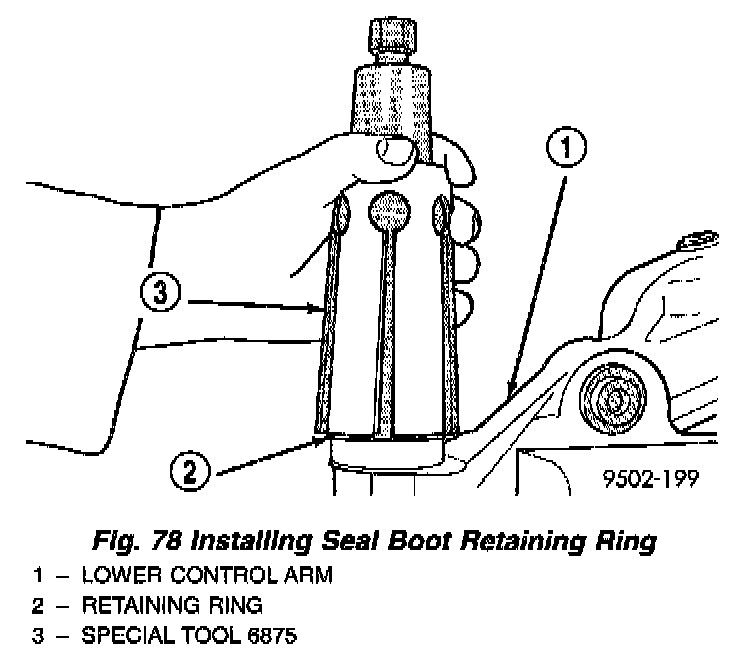 1

3

2

9502-199

Fig. 78 Installing Seal Boot Retaining Ring

1 – LOWER CONTROL ARM
2 – RETAINING RING
3 – SPECIAL TOOL 6875