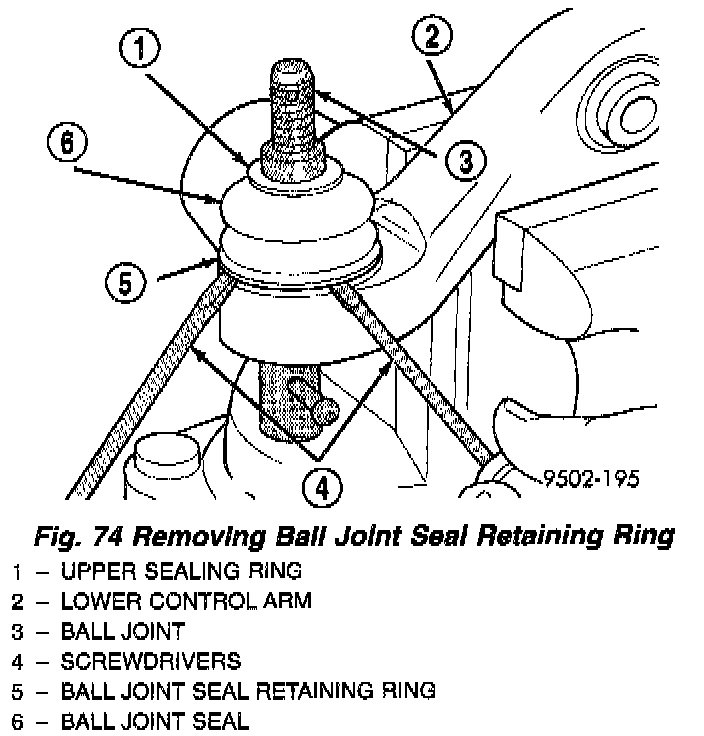 1
2
6
3
5
4
9502-195

Fig. 74 Removing Ball Joint Seal Retaining Ring

1 – UPPER SEALING RING
2 – LOWER CONTROL ARM
3 – BALL JOINT
4 – SCREWDRIVERS
5 – BALL JOINT SEAL RETAINING RING
6 – BALL JOINT SEAL