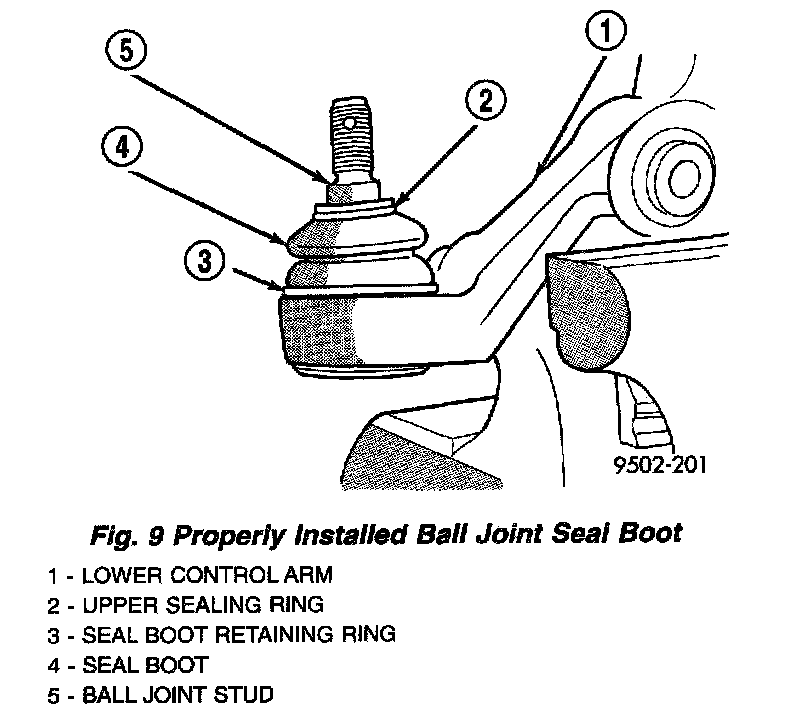 5
1
2
4
3
9502-201

Fig. 9 Properly Installed Ball Joint Seal Boot

1 - LOWER CONTROL ARM
2 - UPPER SEALING RING
3 - SEAL BOOT RETAINING RING
4 - SEAL BOOT
5 - BALL JOINT STUD