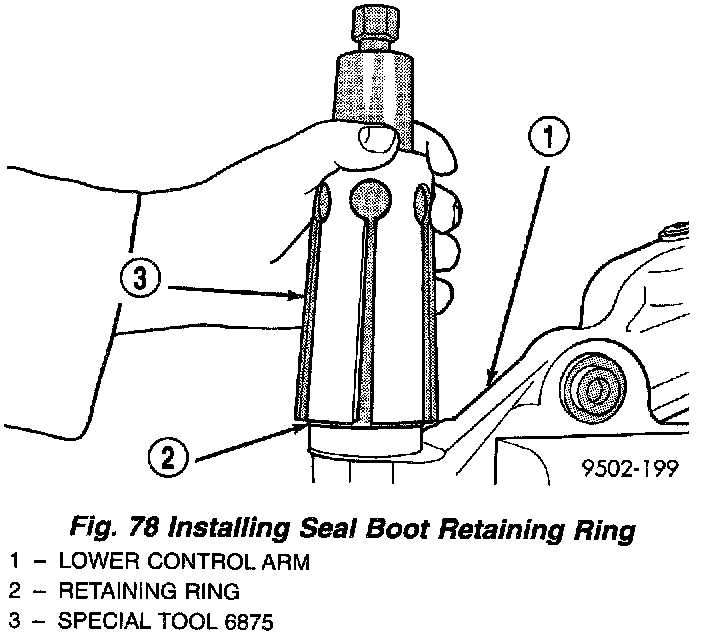 1

3

2

9502-199

Fig. 78 Installing Seal Boot Retaining Ring

1 – LOWER CONTROL ARM
2 – RETAINING RING
3 – SPECIAL TOOL 6875