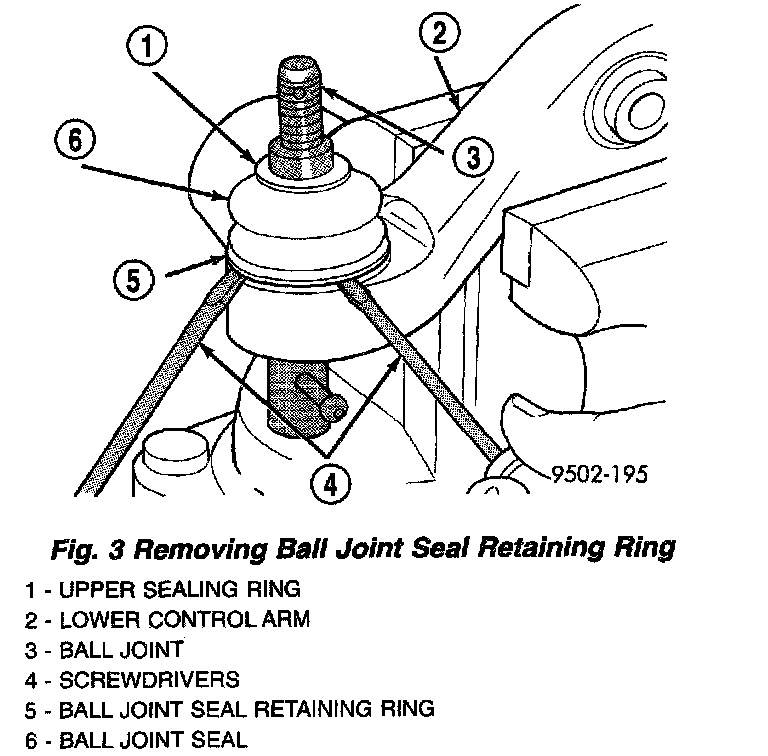 1
2
6
3
5
4
9502-195

Fig. 3 Removing Ball Joint Seal Retaining Ring

1 - UPPER SEALING RING
2 - LOWER CONTROL ARM
3 - BALL JOINT
4 - SCREWDRIVERS
5 - BALL JOINT SEAL RETAINING RING
6 - BALL JOINT SEAL