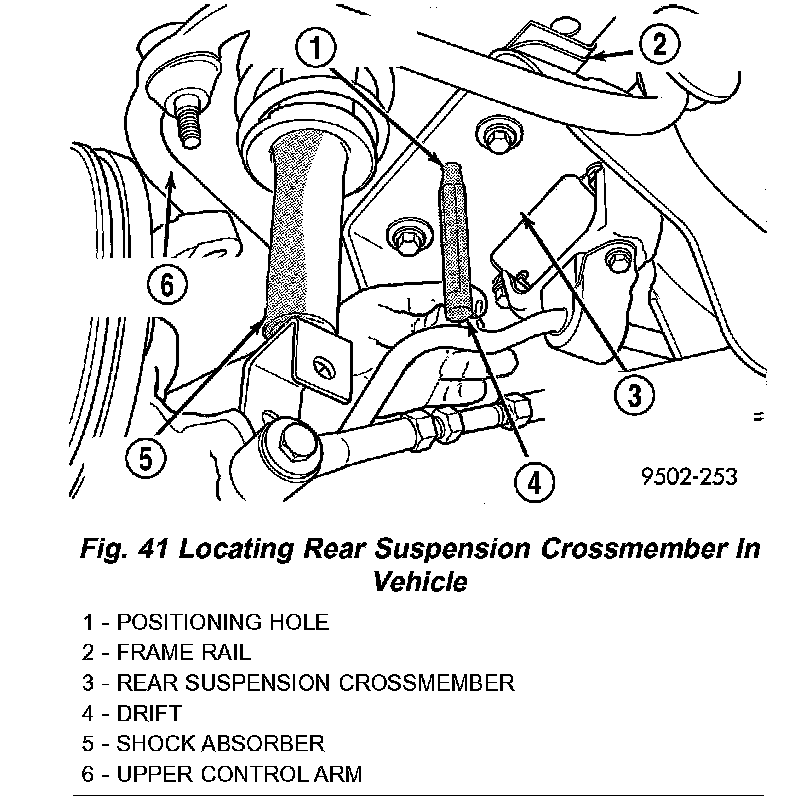 1
2
6
3
5
4
9502-253

Fig. 41 Locating Rear Suspension Crossmember In Vehicle

1 - POSITIONING HOLE
2 - FRAME RAIL
3 - REAR SUSPENSION CROSSMEMBER
4 - DRIFT
5 - SHOCK ABSORBER
6 - UPPER CONTROL ARM