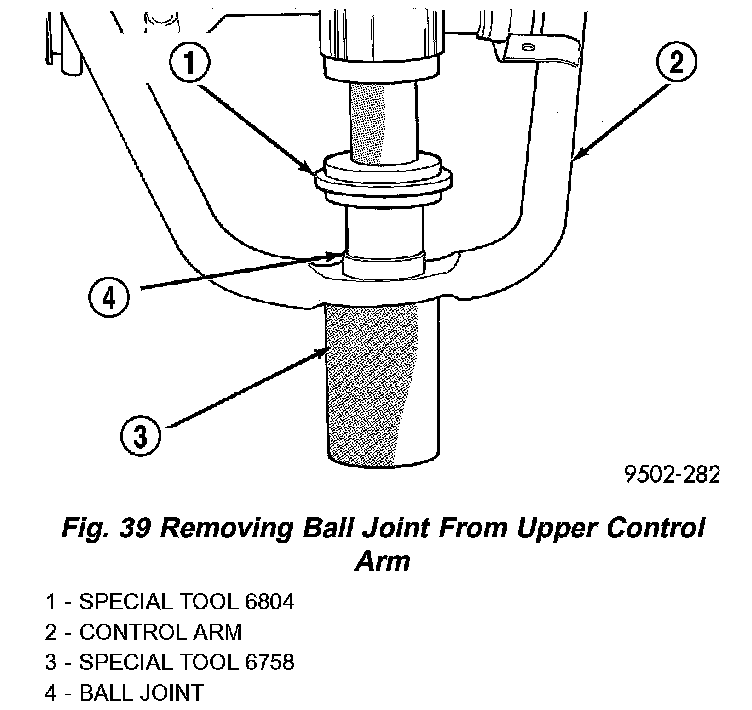 1

2

4

3

9502-282

Fig. 39 Removing Ball Joint From Upper Control Arm

1 - SPECIAL TOOL 6804
2 - CONTROL ARM
3 - SPECIAL TOOL 6758
4 - BALL JOINT