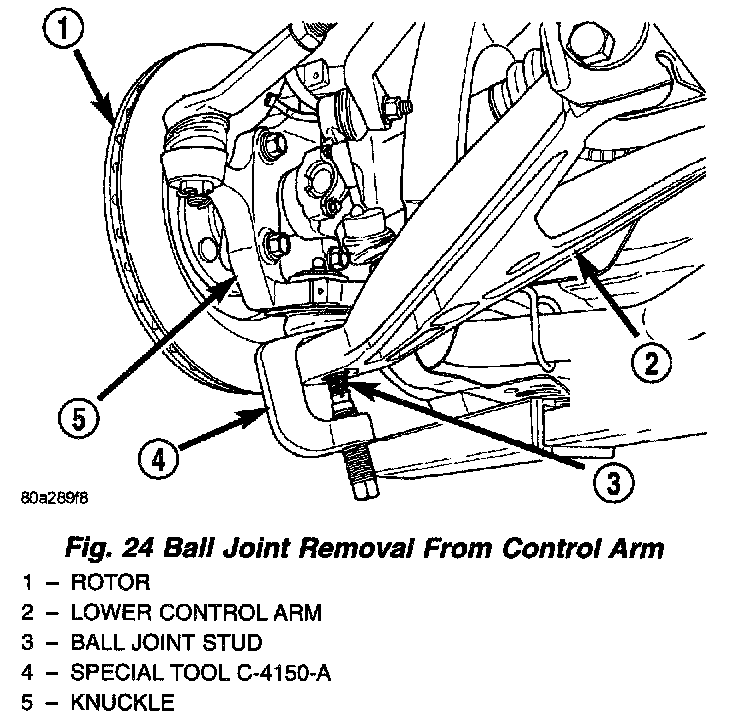 1

2

5

4

3

80a289f8

Fig. 24 Ball Joint Removal From Control Arm

1 – ROTOR
2 – LOWER CONTROL ARM
3 – BALL JOINT STUD
4 – SPECIAL TOOL C-4150-A
5 – KNUCKLE