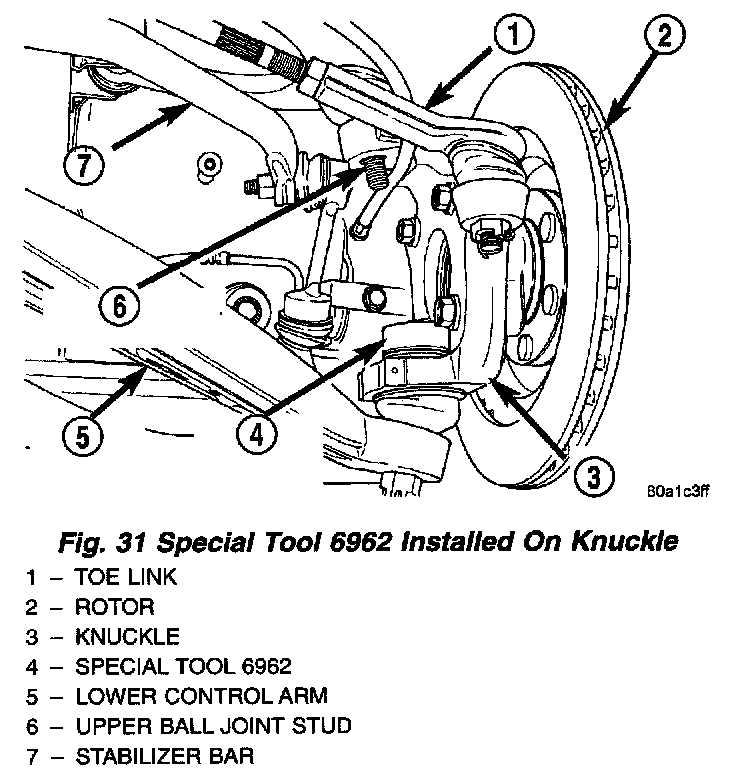 1
2
7
6
5
4
3
80a1c3ff

Fig. 31 Special Tool 6962 Installed On Knuckle

1 – TOE LINK
2 – ROTOR
3 – KNUCKLE
4 – SPECIAL TOOL 6962
5 – LOWER CONTROL ARM
6 – UPPER BALL JOINT STUD
7 – STABILIZER BAR