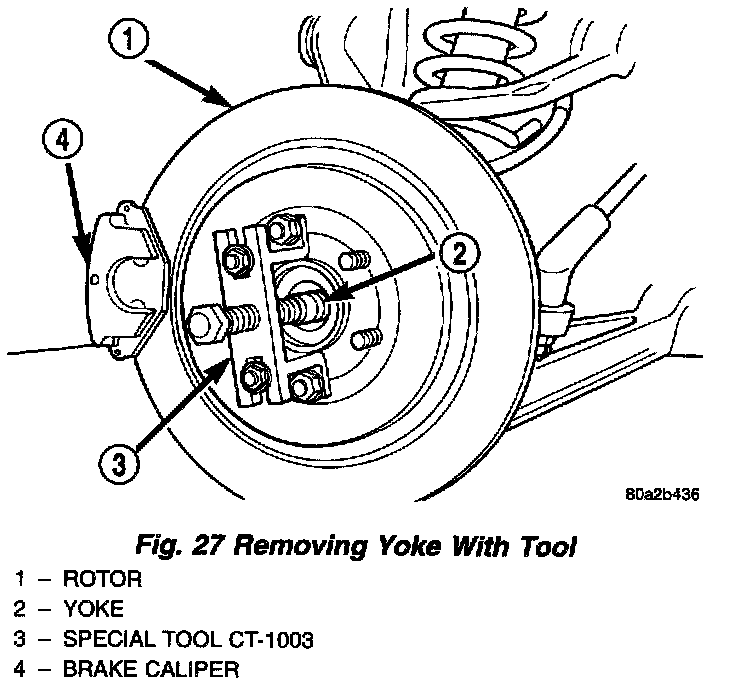 1

4

2

3

80a2b436

Fig. 27 Removing Yoke With Tool

1 – ROTOR
2 – YOKE
3 – SPECIAL TOOL CT-1003
4 – BRAKE CALIPER