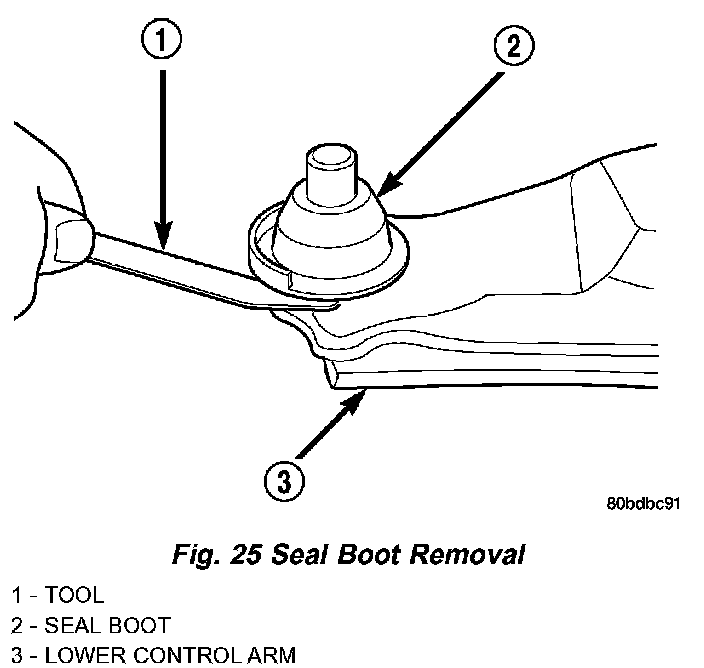 1

2

3

80bdbc91

Fig. 25 Seal Boot Removal

1 - TOOL
2 - SEAL BOOT
3 - LOWER CONTROL ARM