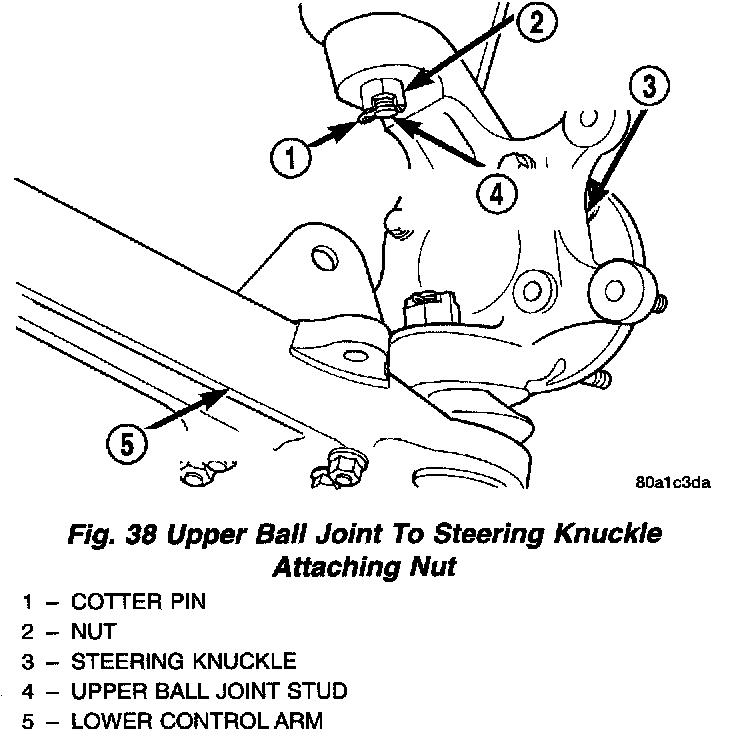 2
3
1
4
5
80a1c3da

Fig. 38 Upper Ball Joint To Steering Knuckle Attaching Nut

1 – COTTER PIN
2 – NUT
3 – STEERING KNUCKLE
4 – UPPER BALL JOINT STUD
5 – LOWER CONTROL ARM