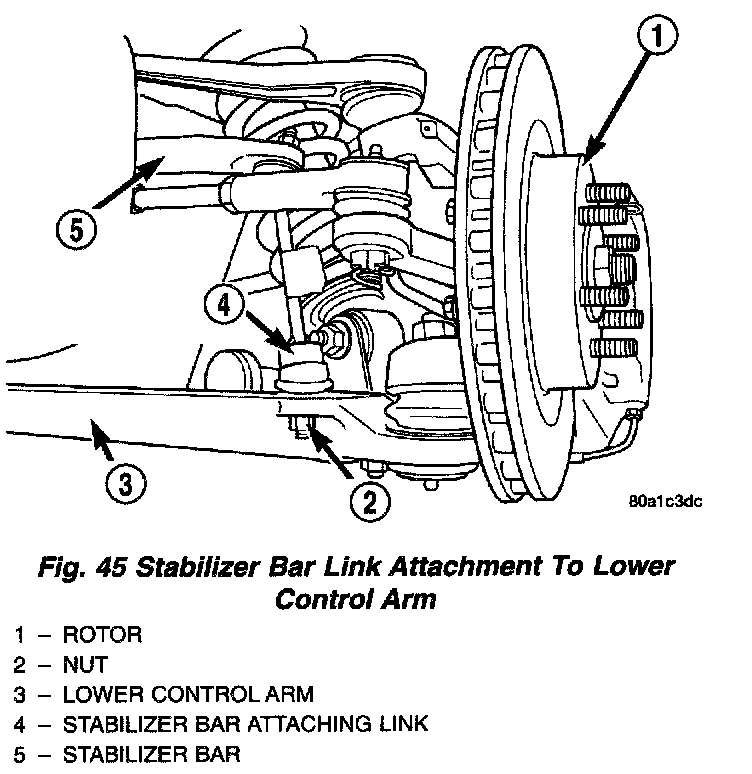 1

5

4

3

2

80a1c3dc

Fig. 45 Stabilizer Bar Link Attachment To Lower Control Arm

1 – ROTOR
2 – NUT
3 – LOWER CONTROL ARM
4 – STABILIZER BAR ATTACHING LINK
5 – STABILIZER BAR