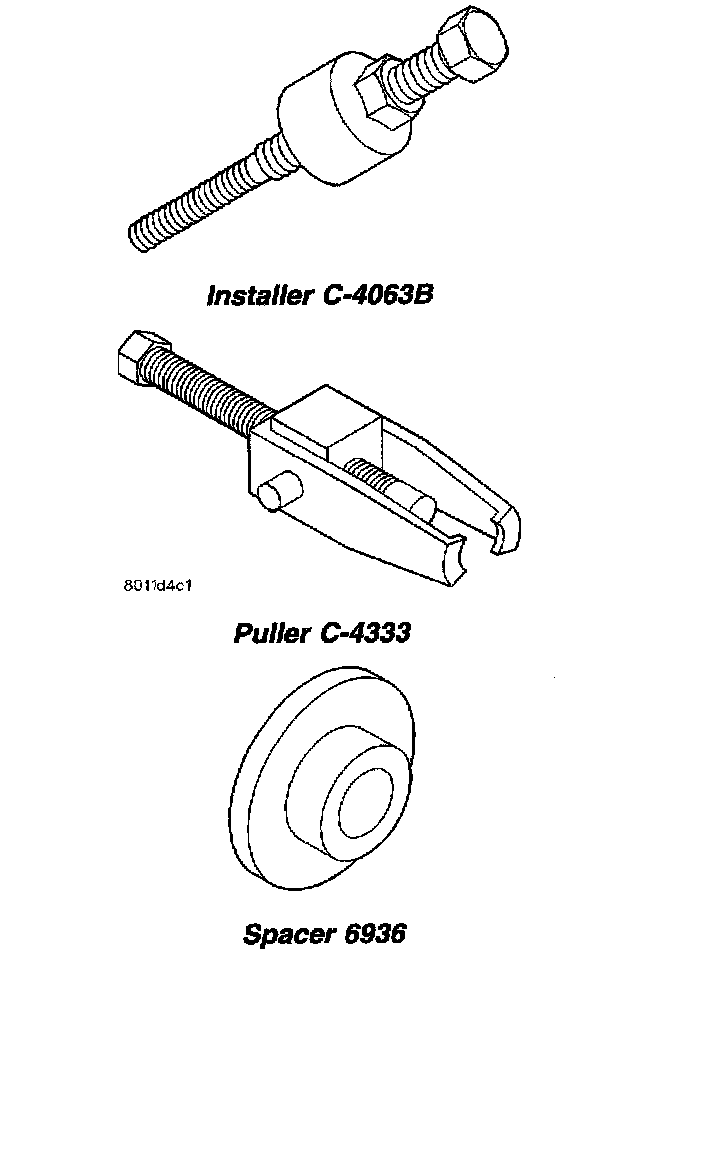 Installer C-4063B

8011d4c1

Puller C-4333

Spacer 6936