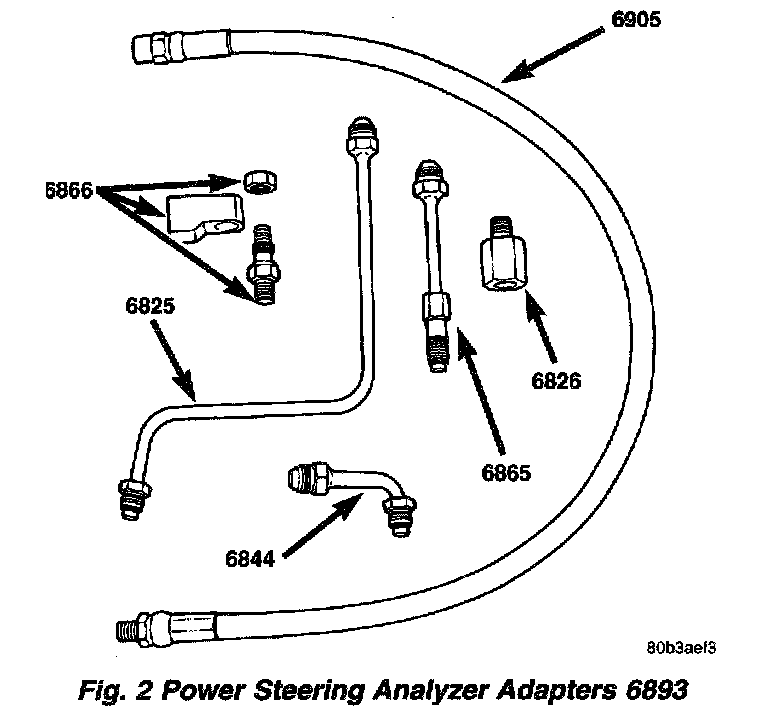 6905

6866

6825

6826

6865

6844

80b3aef3

Fig. 2 Power Steering Analyzer Adapters 6893