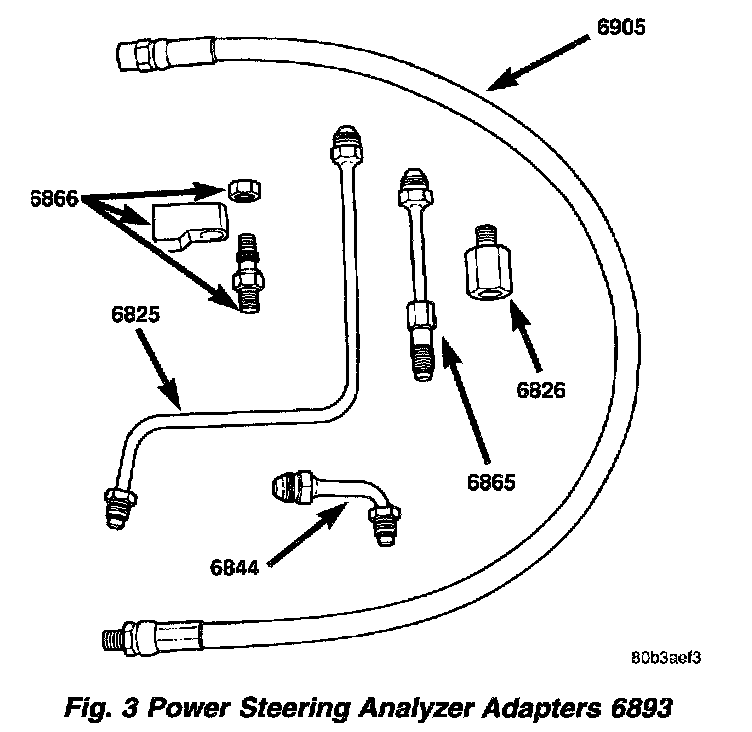 6905

6866

6825

6826

6865

6844

80b3aef3

Fig. 3 Power Steering Analyzer Adapters 6893