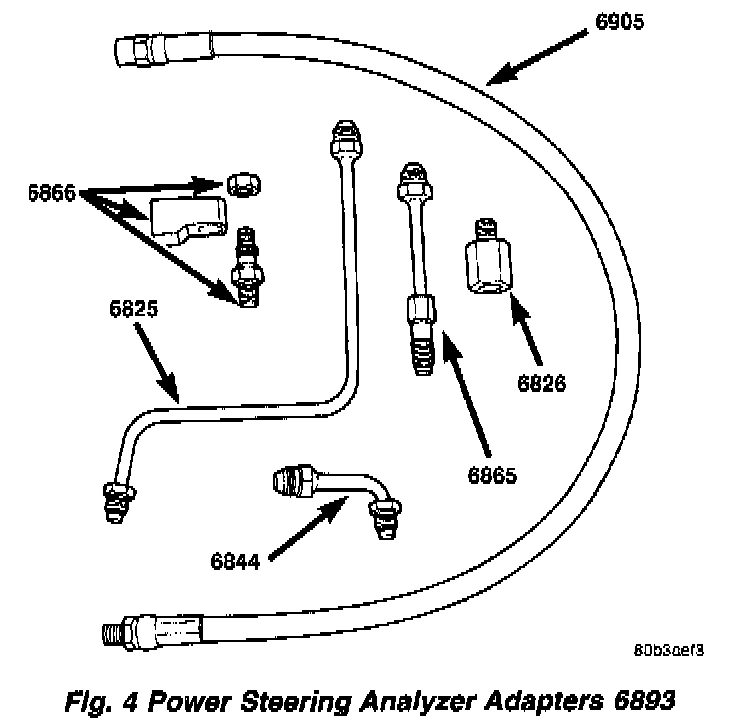 6905

6866

6825

6826

6865

6844

80b3aef3

Fig. 4 Power Steering Analyzer Adapters 6893