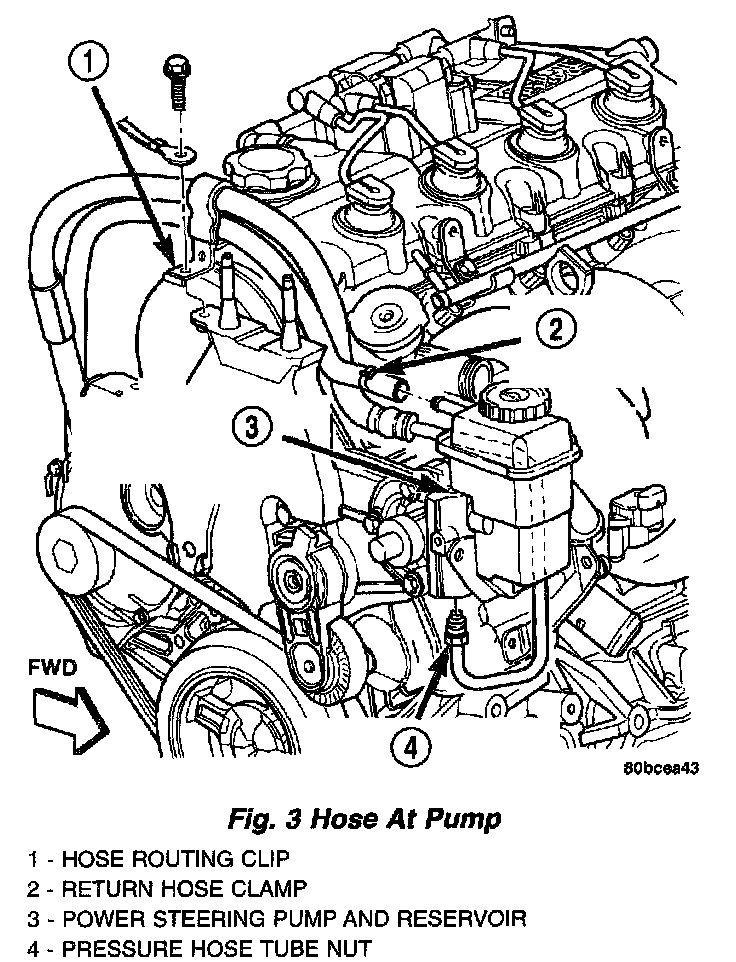 1

2

3

FWD

4

80bcea43

Fig. 3 Hose At Pump

1 - HOSE ROUTING CLIP
2 - RETURN HOSE CLAMP
3 - POWER STEERING PUMP AND RESERVOIR
4 - PRESSURE HOSE TUBE NUT