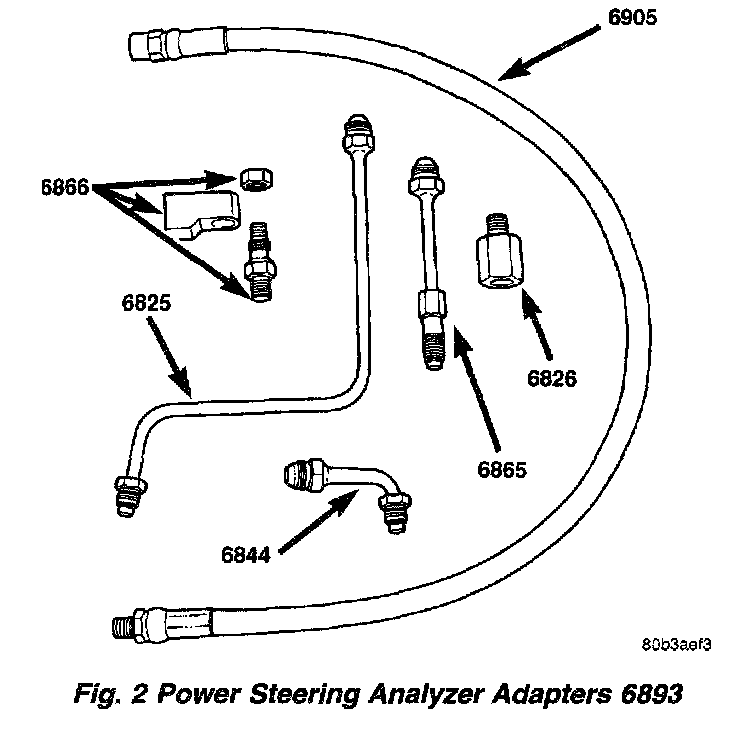 6905

6866

6825

6826

6865

6844

80b3aef3

Fig. 2 Power Steering Analyzer Adapters 6893