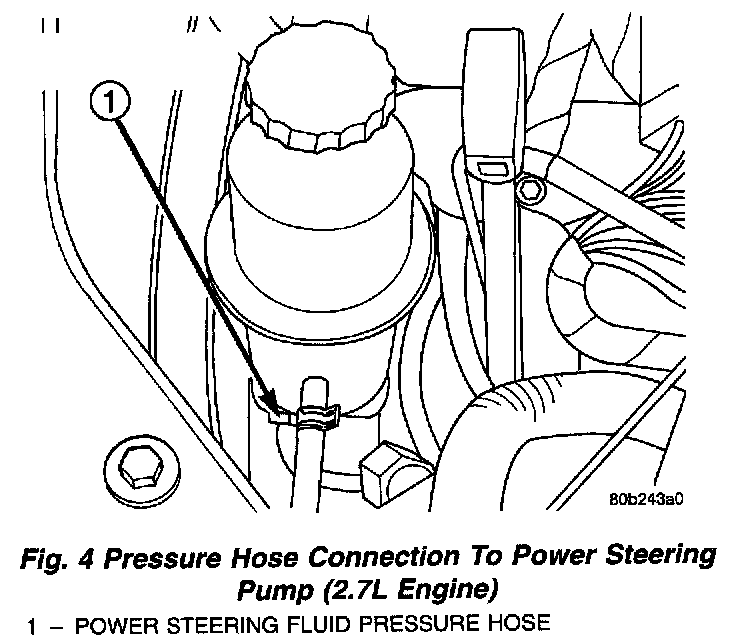 1

80b243a0

Fig. 4 Pressure Hose Connection To Power Steering Pump (2.7L Engine)

1 – POWER STEERING FLUID PRESSURE HOSE