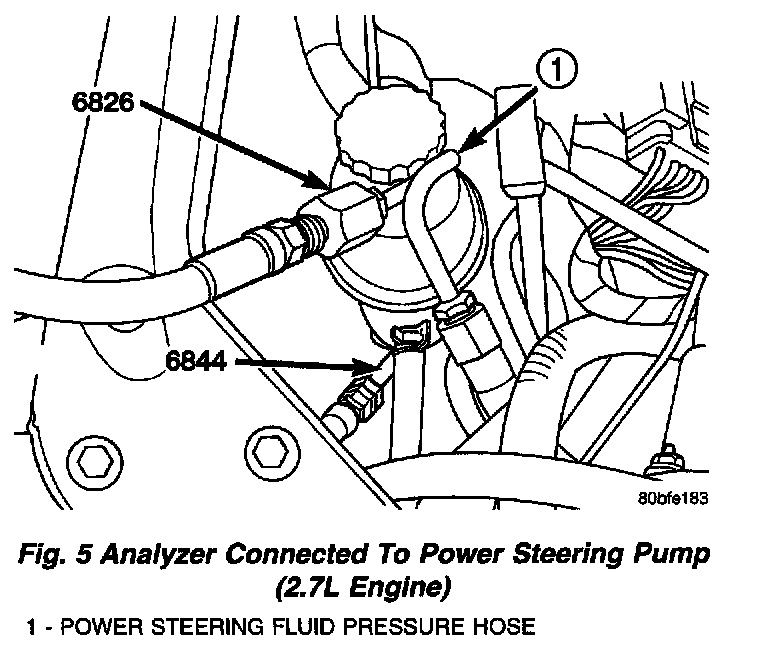 6826

1

6844

80bfe183

Fig. 5 Analyzer Connected To Power Steering Pump (2.7L Engine)

1 - POWER STEERING FLUID PRESSURE HOSE