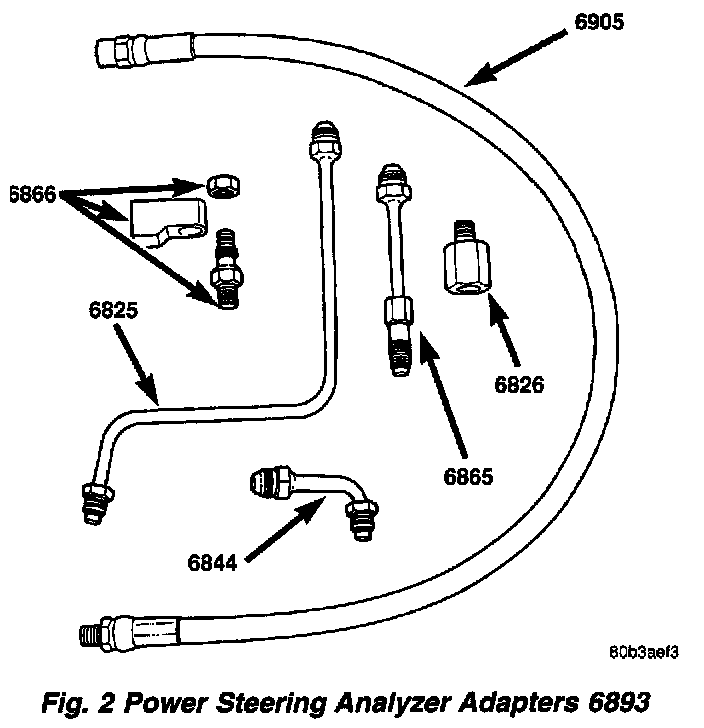 6905

6866

6825

6826

6865

6844

80b3aef3

Fig. 2 Power Steering Analyzer Adapters 6893