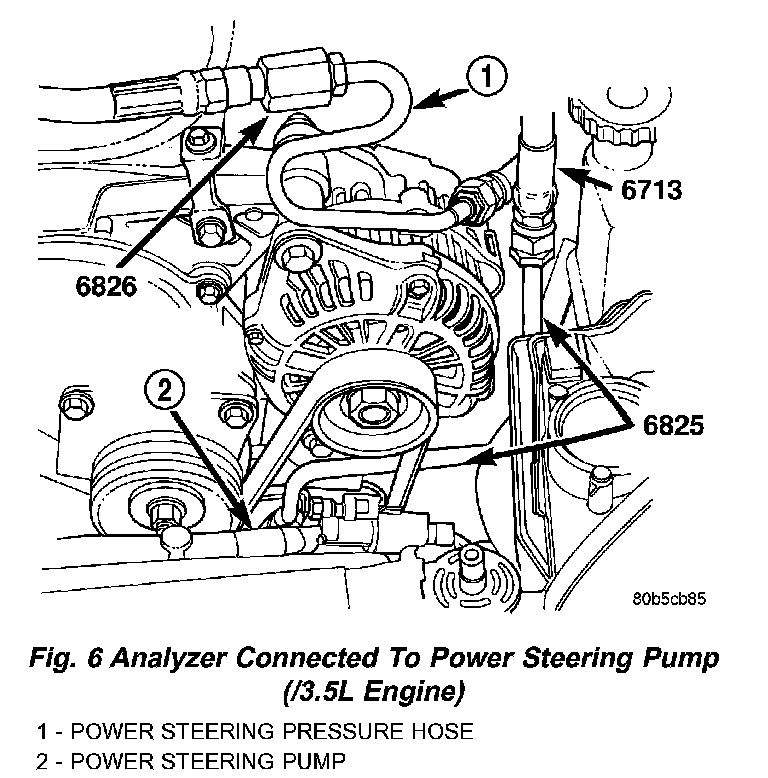 1

6713

6826

2

6825

80b5cb85

Fig. 6 Analyzer Connected To Power Steering Pump (/3.5L Engine)

1 - POWER STEERING PRESSURE HOSE
2 - POWER STEERING PUMP