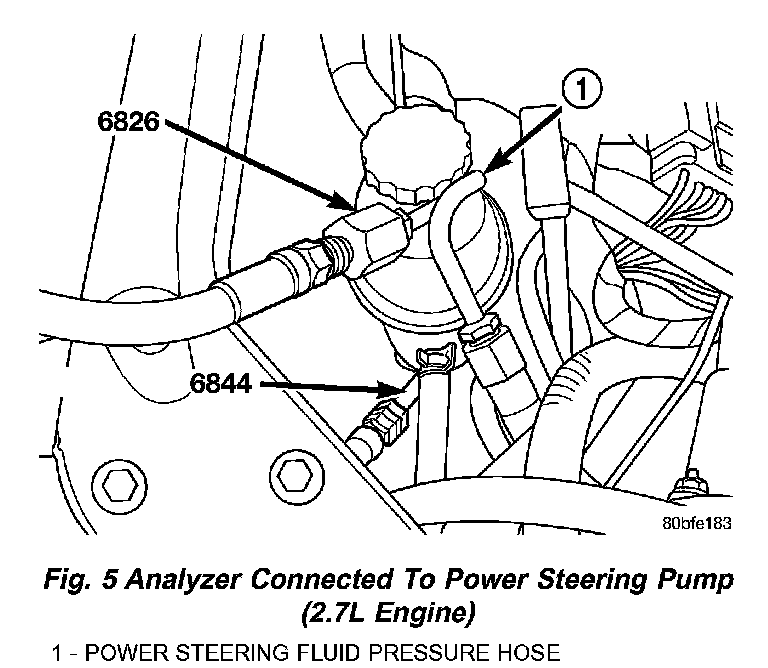 6826

1

6844

80bfe183

Fig. 5 Analyzer Connected To Power Steering Pump (2.7L Engine)

1 - POWER STEERING FLUID PRESSURE HOSE