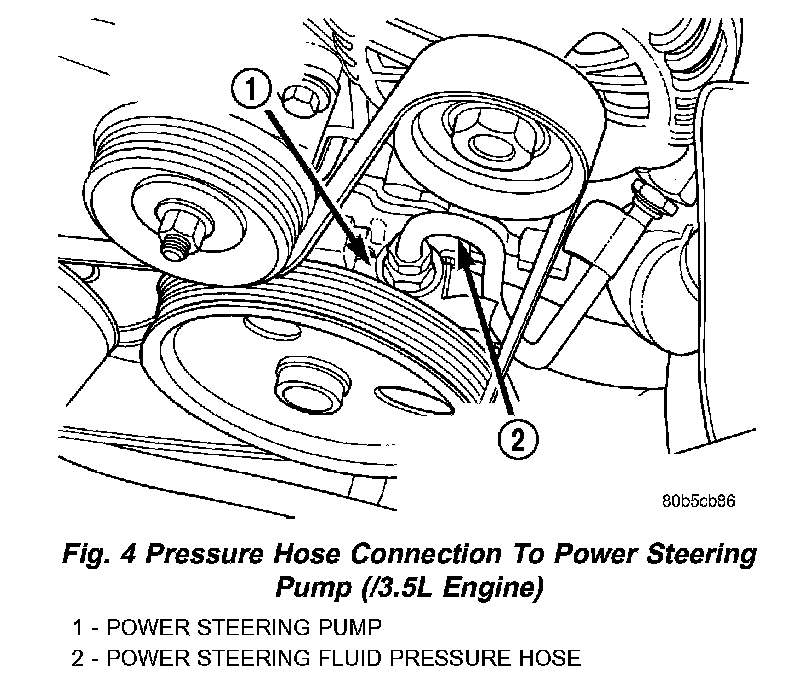 1

2

80b5cb86

Fig. 4 Pressure Hose Connection To Power Steering Pump (/3.5L Engine)

1 - POWER STEERING PUMP
2 - POWER STEERING FLUID PRESSURE HOSE