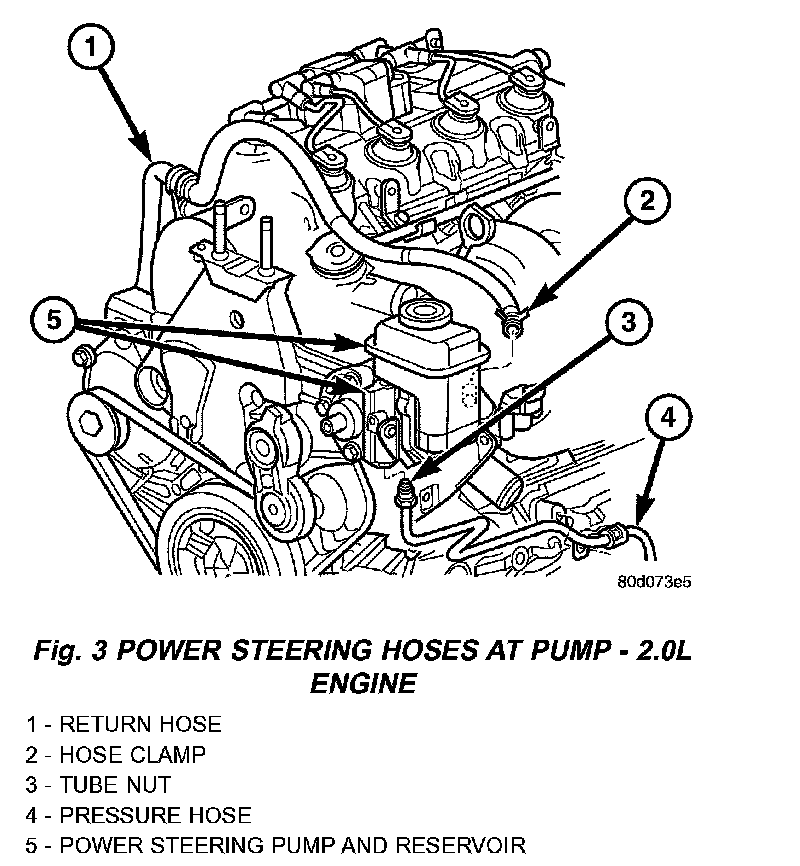 1

2

5

3

4

80d073e5

Fig. 3 POWER STEERING HOSES AT PUMP - 2.0L ENGINE

1 - RETURN HOSE
2 - HOSE CLAMP
3 - TUBE NUT
4 - PRESSURE HOSE
5 - POWER STEERING PUMP AND RESERVOIR