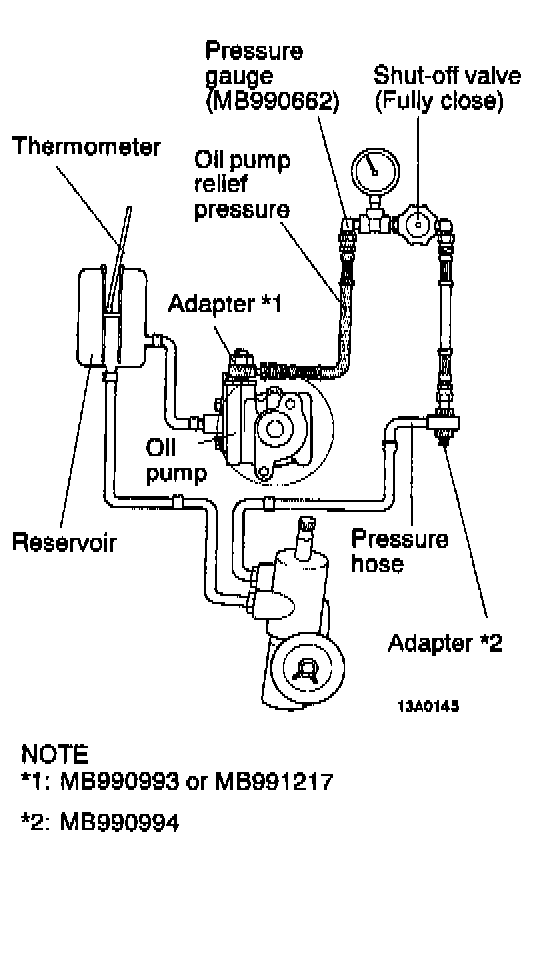 Pressure gauge (MB990662)

Shut-off valve (Fully close)

Thermometer

Oil pump relief pressure

Adapter *1

Oil pump

Reservoir

Pressure hose

Adapter *2

13A0145

NOTE
*1: MB990993 or MB991217

*2: MB990994