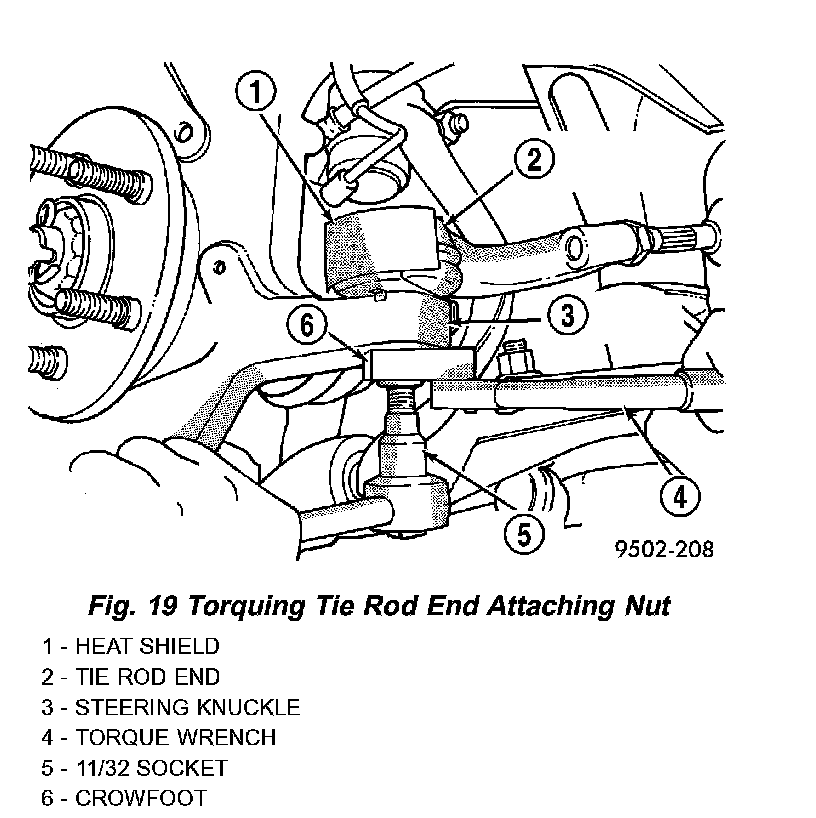 1
2
3
6
4
5
9502-208

Fig. 19 Torquing Tie Rod End Attaching Nut

1 - HEAT SHIELD
2 - TIE ROD END
3 - STEERING KNUCKLE
4 - TORQUE WRENCH
5 - 11/32 SOCKET
6 - CROWFOOT