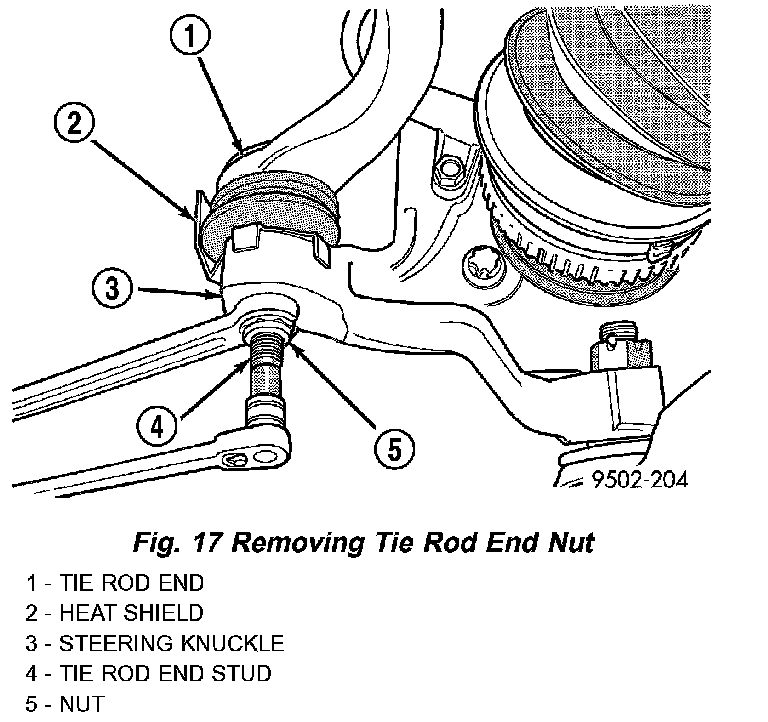 1
2
3
4
5
9502-204

Fig. 17 Removing Tie Rod End Nut

1 - TIE ROD END
2 - HEAT SHIELD
3 - STEERING KNUCKLE
4 - TIE ROD END STUD
5 - NUT