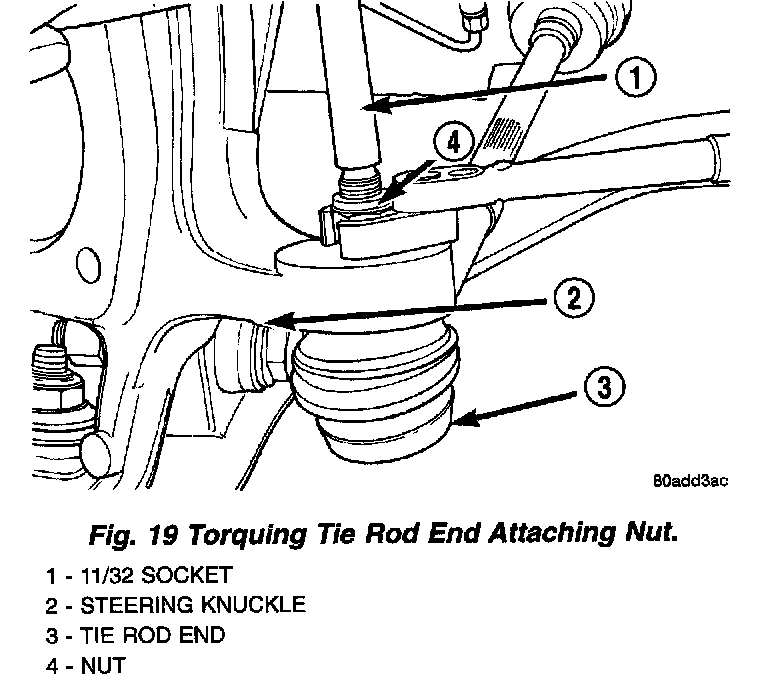 1

4

2

3

80add3ac

Fig. 19 Torquing Tie Rod End Attaching Nut.

1 - 11/32 SOCKET
2 - STEERING KNUCKLE
3 - TIE ROD END
4 - NUT